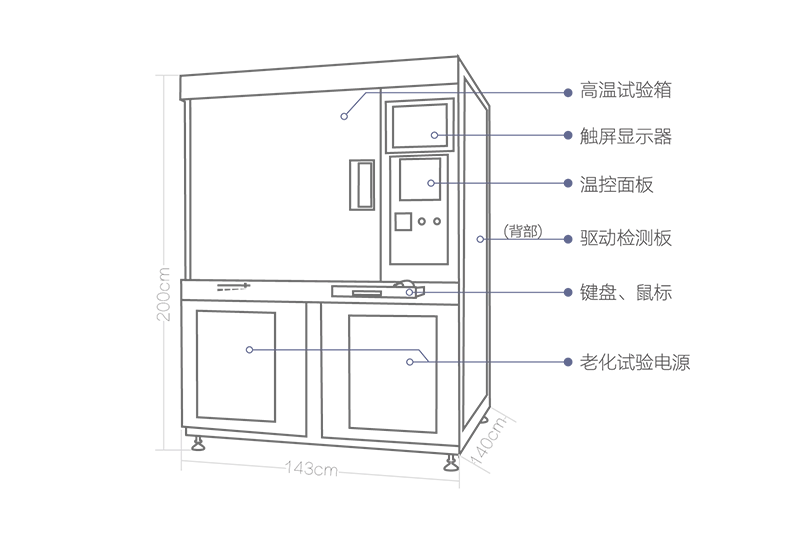 高温试验箱

触屏显示器

温控面板

(背部)

驱动检测板

键盘、鼠标

老化试验电源

200cm

143cm

140cm